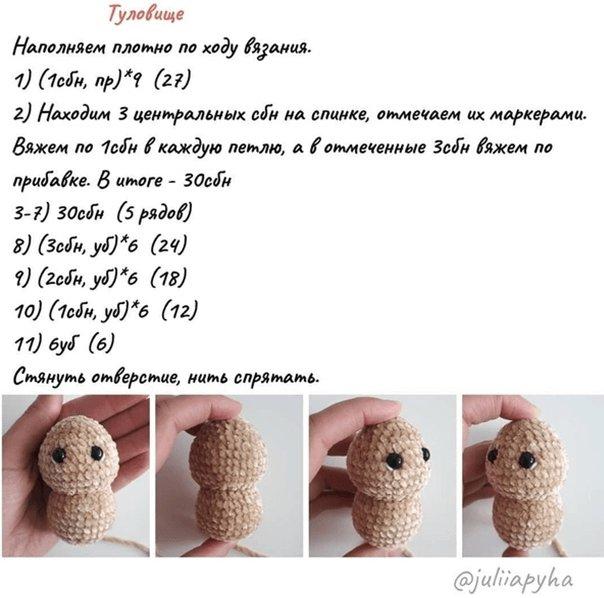 Туловище

Наполняем плотно по ходу вязания.

1) (1сбн, пр)*9 (27)

2) Находим 3 центральных сбн на спинке, отмечаем их маркерами. Вяжем по 1сбн в каждую петлю, а в отмеченные 3сбн вяжем по прибавке. В итоге - 30сбн

3-7) 30сбн (5 рядов)

8) (3сбн, уб)*6 (24)

9) (2сбн, уб)*6 (18)

10) (1сбн, уб)*6 (12)

11) 6уб (6)

Стянуть отверстие, нить спрятать.

@juliiapyha