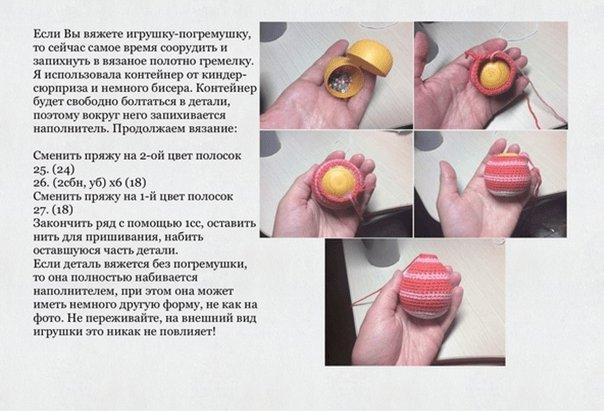 Если Вы вяжете игрушку-погремушку, то сейчас самое время соорудить и запихнуть в вязаное полотно гремелку. Я использовала контейнер от киндер-сюрприза и немного бисера. Контейнер будет свободно болтаться в детали, поэтому вокруг него запихивается наполнитель. Продолжаем вязание:

Сменить пряжу на 2-ой цвет полосок
25. (24)
26. (2сбн, уб) х6 (18)
Сменить пряжу на 1-й цвет полосок
27. (18)
Закончить ряд с помощью 1сс, оставить нить для пришивания, набить оставшуюся часть детали.
Если деталь вяжется без погремушки, то она полностью набивается наполнителем, при этом она может иметь немного другую форму, не как на фото. Не переживайте, на внешний вид игрушки это никак не повлияет!