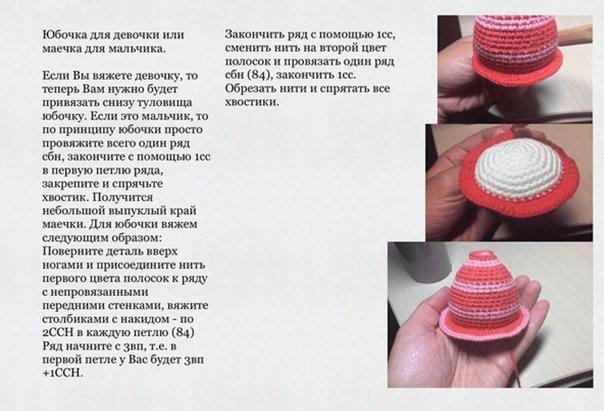 Юбочка для девочки или маечка для мальчика.

Если Вы вяжете девочку, то теперь Вам нужно будет привязать снизу туловища юбочку. Если это мальчик, то по принципу юбочки просто провяжите всего один ряд сбн, закончите с помощью 1сс в первую петлю ряда, закрепите и спрячьте хвостик. Получится небольшой выпуклый край маечки. Для юбочки вяжем следующим образом: Поверните деталь вверх ногами и присоедините нить первого цвета полосок к ряду с непровязанными передними стенками, вяжите столбиками с накидом - по 2ССН в каждую петлю (84) Ряд начните с 3вп, т.е. в первой петле у Вас будет 3вп +1ССН.

Закончить ряд с помощью 1сс, сменить нить на второй цвет полосок и провязать один ряд сбн (84), закончить 1сс. Обрезать нити и спрятать все хвостики.