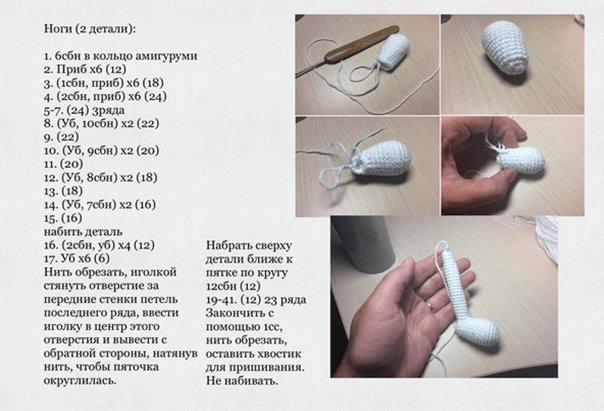 Ноги (2 детали):

1. 6сбн в кольцо амигуруми
2. Приб х6 (12)
3. (1сбн, приб) х6 (18)
4. (2сбн, приб) х6 (24)
5-7. (24) 3ряда
8. (Уб, 10сбн) х2 (22)
9. (22)
10. (Уб, 9сбн) х2 (20)
11. (20)
12. (Уб, 8сбн) х2 (18)
13. (18)
14. (Уб, 7сбн) х2 (16)
15. (16)
набить деталь
16. (2сбн, уб) х4 (12)
17. Уб х6 (6)
Нить обрезать, иголкой стянуть отверстие за передние стенки петель последнего ряда, ввести иголку в центр этого отверстия и вывести с обратной стороны, натянув нить, чтобы пяточка округлилась.

Набрать сверху детали ближе к пятке по кругу 12сбн (12)
19-41. (12) 23 ряда
Закончить с помощью 1сс, нить обрезать, оставить хвостик для пришивания.
Не набивать.