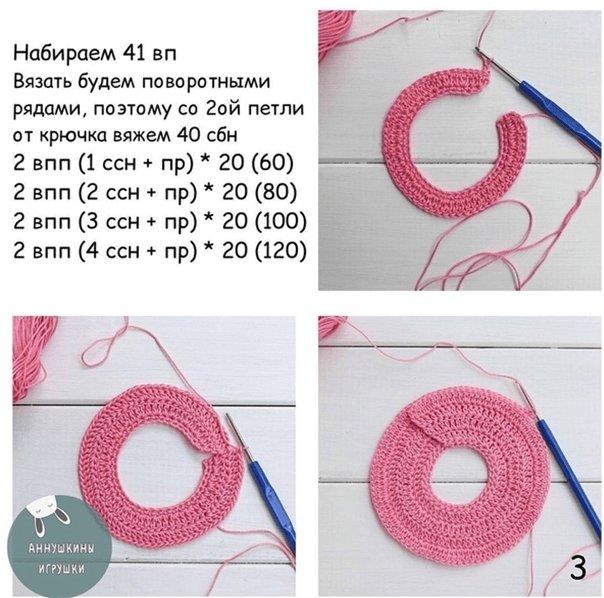 Набираем 41 вп
Вязать будем поворотными рядами, поэтому со 2ой петли от крючка вяжем 40 сбн
2 впп (1 ссн + пр) * 20 (60)
2 впп (2 ссн + пр) * 20 (80)
2 впп (3 ссн + пр) * 20 (100)
2 впп (4 ссн + пр) * 20 (120)

АННУШКИНЫ ИГРУШКИ

3