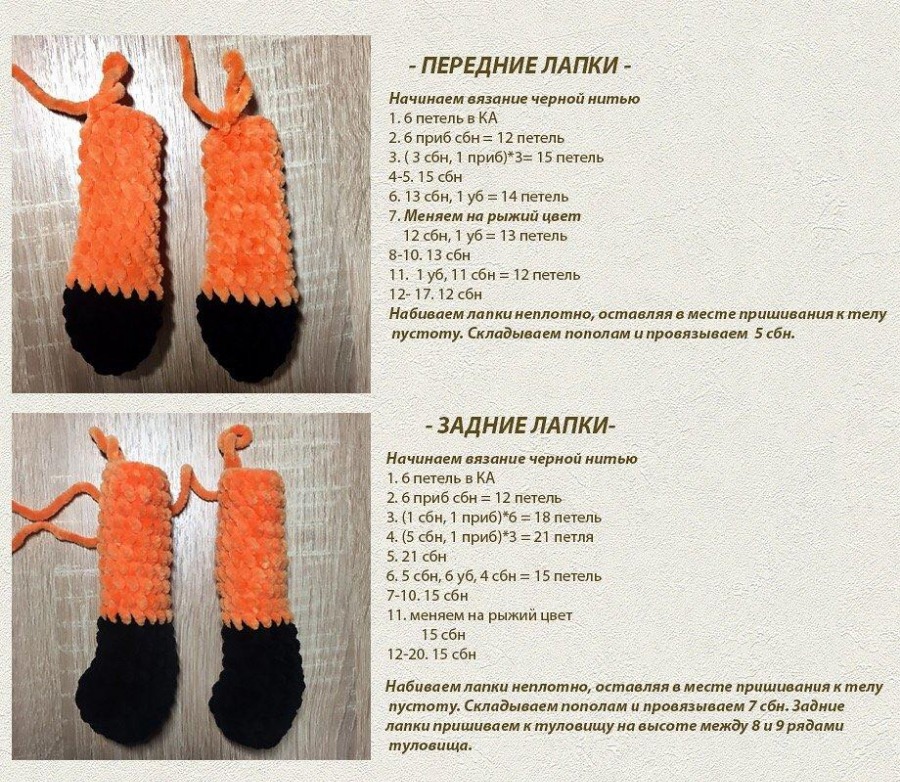 - ПЕРЕДНИЕ ЛАПКИ -

Начинаем вязание черной нитью
1. 6 петель в КА
2. 6 приб сбн = 12 петель
3. ( 3 сбн, 1 приб)*3= 15 петель
4-5. 15 сбн
6. 13 сбн, 1 уб = 14 петель
7. Меняем на рыжий цвет
12 сбн, 1 уб = 13 петель
8-10. 13 сбн
11. 1 уб, 11 сбн = 12 петель
12- 17. 12 сбн
Набиваем лапки неплотно, оставляя в месте пришивания к телу пустоту. Складываем пополам и провязываем 5 сбн.

- ЗАДНИЕ ЛАПКИ-

Начинаем вязание черной нитью
1. 6 петель в КА
2. 6 приб сбн = 12 петель
3. (1 сбн, 1 приб)*6 = 18 петель
4. (5 сбн, 1 приб)*3 = 21 петля
5. 21 сбн
6. 5 сбн, 6 уб, 4 сбн = 15 петель
7-10. 15 сбн
11. меняем на рыжий цвет
15 сбн
12-20. 15 сбн

Набиваем лапки неплотно, оставляя в месте пришивания к телу пустоту. Складываем пополам и провязываем 7 сбн. Задние лапки пришиваем к туловищу на высоте между 8 и 9 рядами туловища.