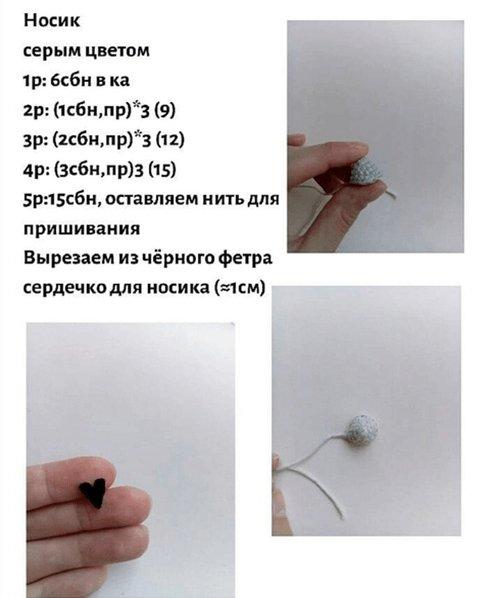 Носик
серым цветом
1р: 6сбн в ка
2р: (1сбн,пр)*3 (9)
3р: (2сбн,пр)*3 (12)
4р: (3сбн,пр)3 (15)
5р:15сбн, оставляем нить для пришивания
Вырезаем из чёрного фетра сердечко для носика (≈1см)