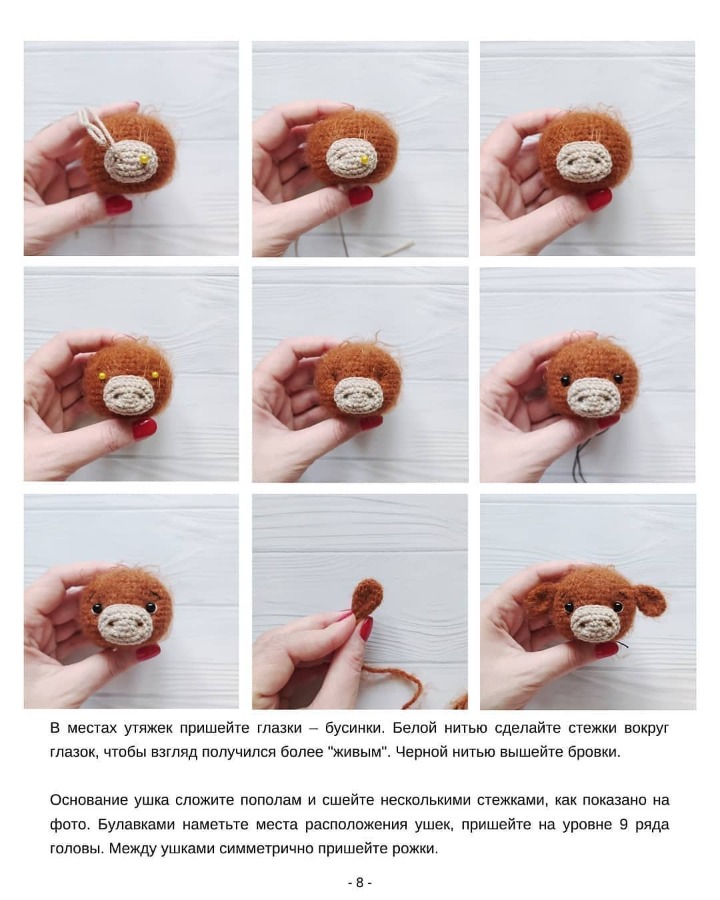 В местах утяжек пришейте глазки – бусинки. Белой нитью сделайте стежки вокруг глазок, чтобы взгляд получился более "живым". Черной нитью вышейте бровки.

Основание ушка сложите пополам и сшейте несколькими стежками, как показано на фото. Булавками наметьте места расположения ушек, пришейте на уровне 9 ряда головы. Между ушками симметрично пришейте рожки.

- 8 -